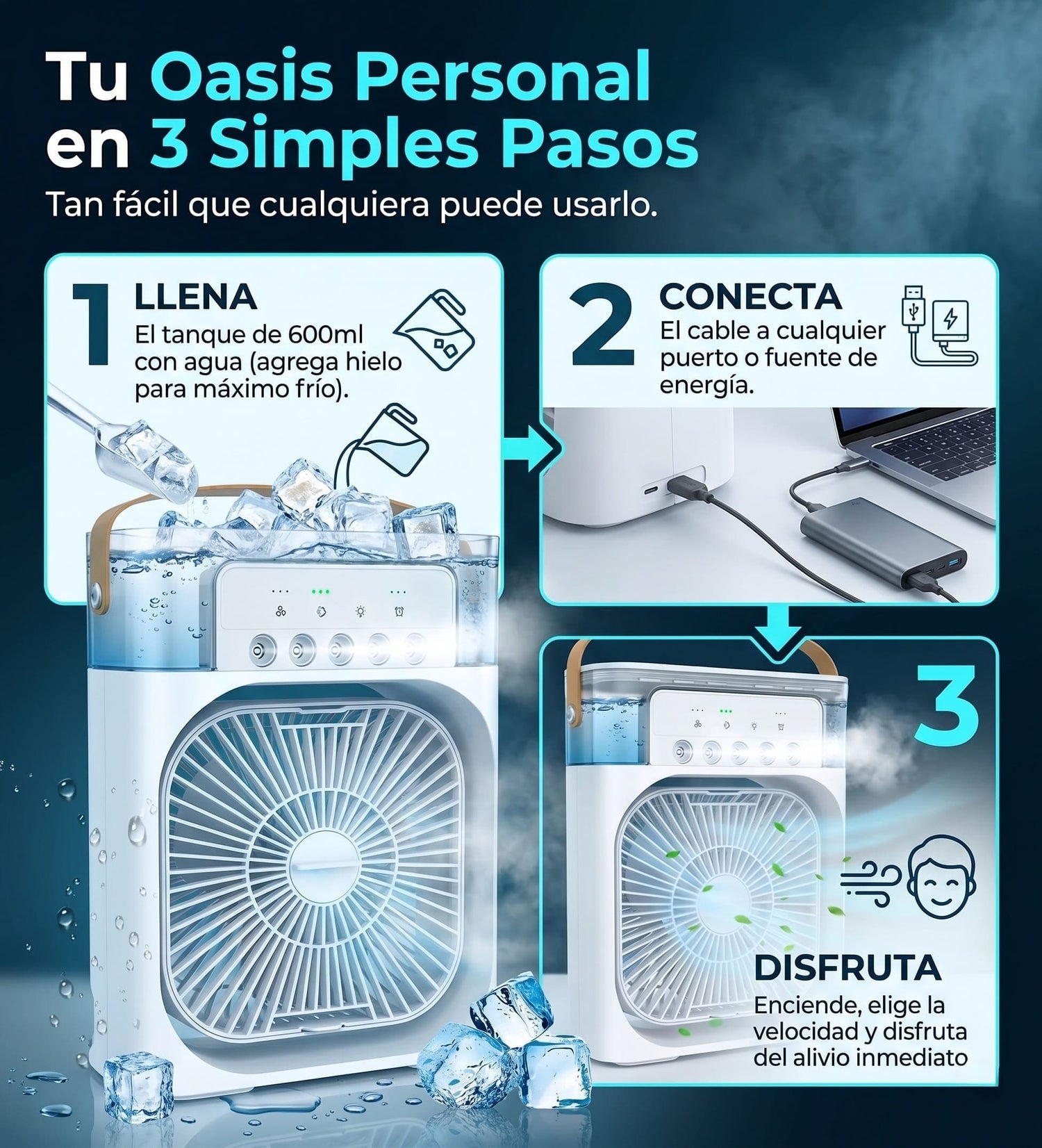 Tu Oasis Personal en 3 Simples Pasos

Tan fácil que cualquiera puede usarlo.

1 LLENA

El tanque de 600ml con agua (agrega hielo para máximo frío).

2 CONECTA

El cable a cualquier puerto o fuente de energía.

3 DISFRUTA

Enciende, elige la velocidad y disfruta del alivio inmediato